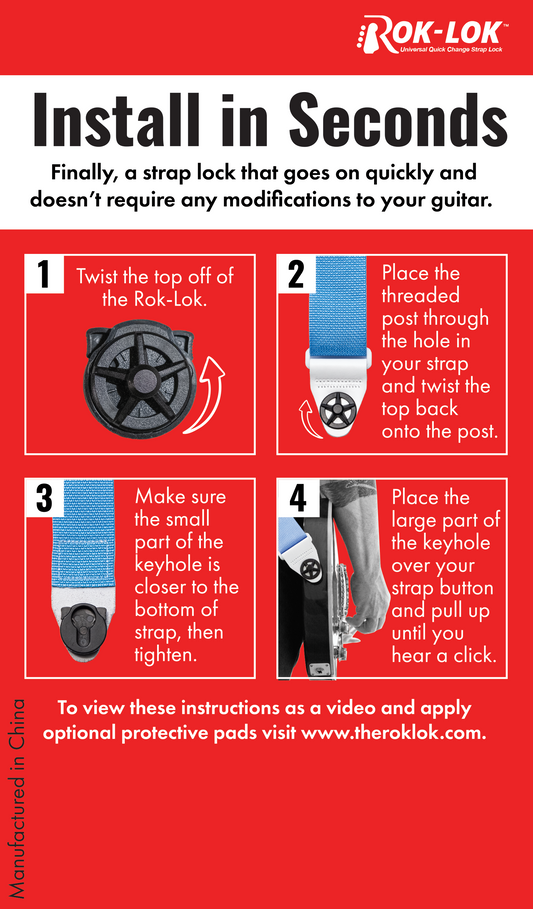 ROK-LOK™
Universal Quick Change Strap Lock

Install in Seconds

Finally, a strap lock that goes on quickly and doesn't require any modifications to your guitar.

1 Twist the top off of the Rok-Lok.

2 Place the threaded post through the hole in your strap and twist the top back onto the post.

3 Make sure the small part of the keyhole is closer to the bottom of strap, then tighten.

4 Place the large part of the keyhole over your strap button and pull up until you hear a click.

To view these instructions as a video and apply optional protective pads visit www.theroklok.com.

Manufactured in China